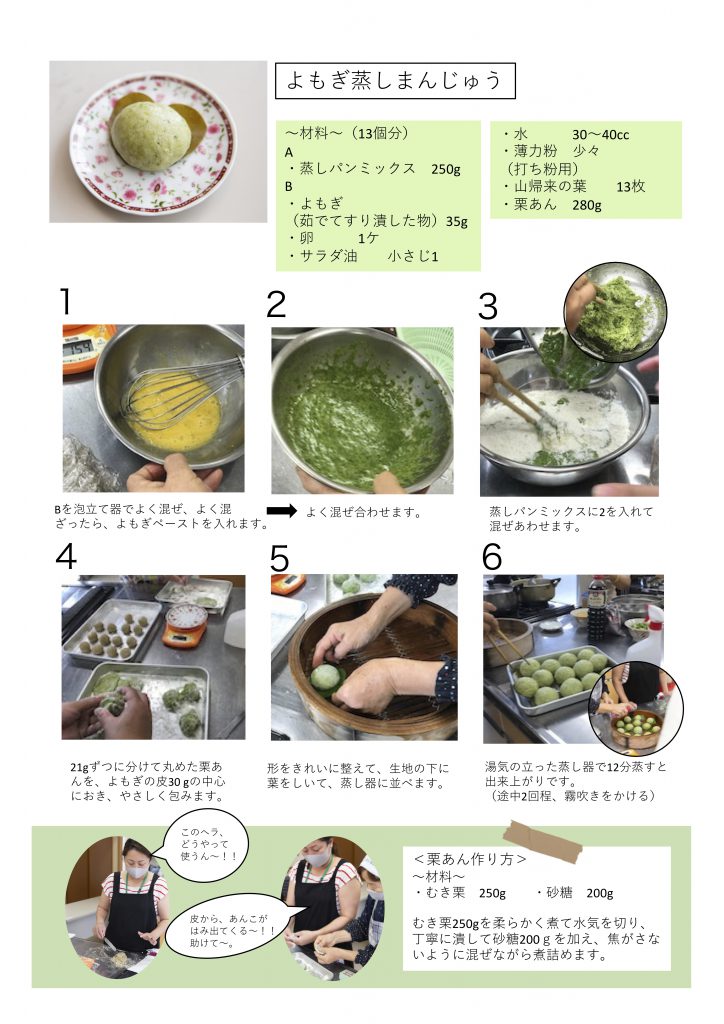 よもぎ蒸しまんじゅう

〜材料〜（13個分）
A
・蒸しパンミックス　250g
B
・よもぎ
（茹でてすり潰した物）35g
・卵　　1ケ
・サラダ油　　小さじ1

・水　　30〜40cc
・薄力粉　少々
（打ち粉用）
・山帰来の葉　　13枚
・栗あん　280g

1

Bを泡立て器でよく混ぜ、よく混ざったら、よもぎペーストを入れます。

2

よく混ぜ合わせます。

3

蒸しパンミックスに2を入れて混ぜあわせます。

4

21gずつに分けて丸めた栗あんを、よもぎの皮30gの中心におき、やさしく包みます。

5

形をきれいに整えて、生地の下に葉をしいて、蒸し器に並べます。

6

湯気の立った蒸し器で12分蒸すと出来上がりです。
（途中2回程、霧吹きをかける）

このヘラ、どうやって使うん〜！！

皮から、あんこがはみ出てくる〜！！助けて〜。

＜栗あん作り方＞
〜材料〜
・むき栗　250g　　・砂糖　200g

むき栗250gを柔らかく煮て水気を切り、丁寧に潰して砂糖200gを加え、焦がさないように混ぜながら煮詰めます。